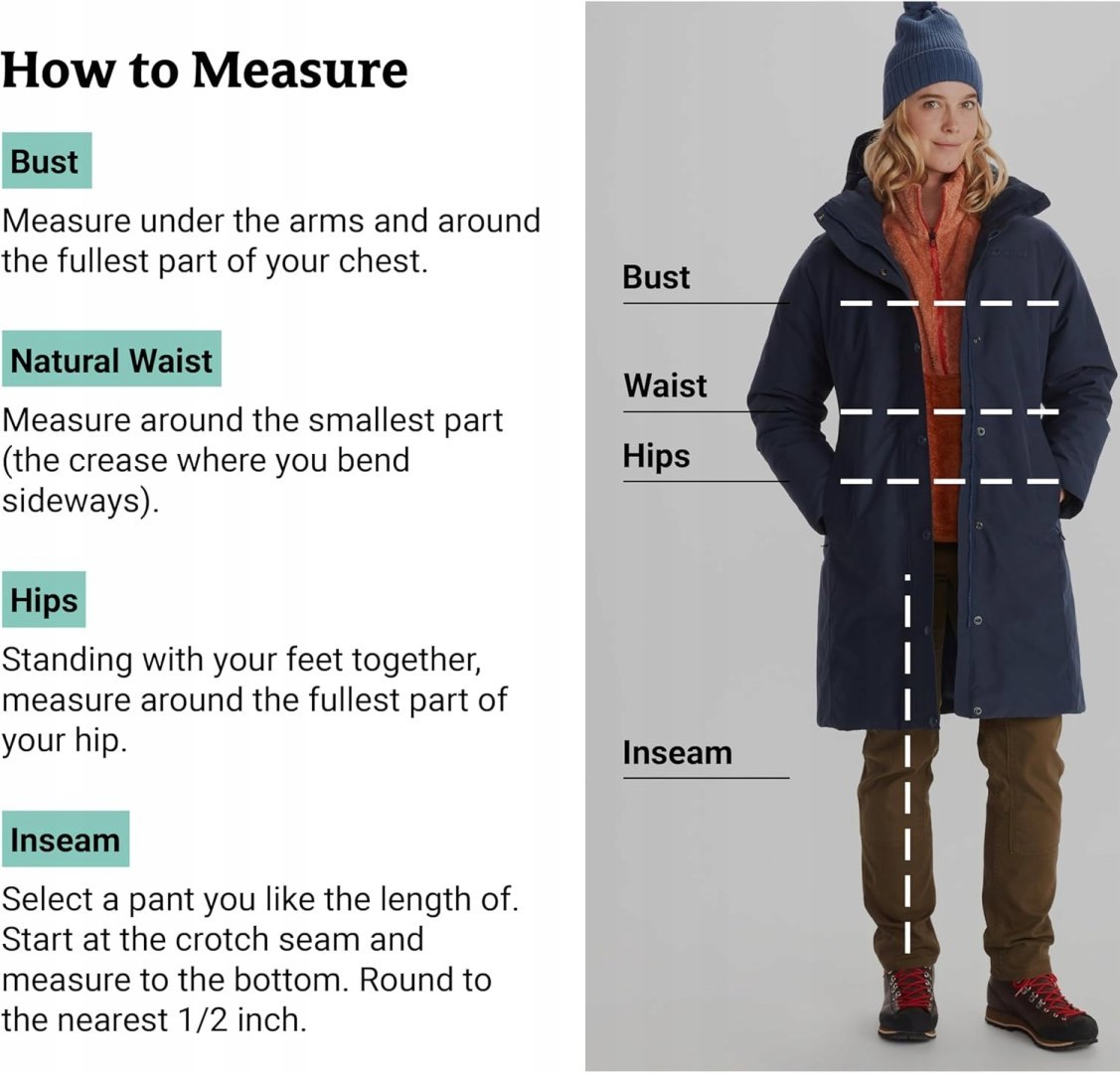 How to Measure

Bust

Measure under the arms and around the fullest part of your chest.

Natural Waist

Measure around the smallest part (the crease where you bend sideways).

Hips

Standing with your feet together, measure around the fullest part of your hip.

Inseam

Select a pant you like the length of. Start at the crotch seam and measure to the bottom. Round to the nearest 1/2 inch.

Bust

Waist

Hips

Inseam